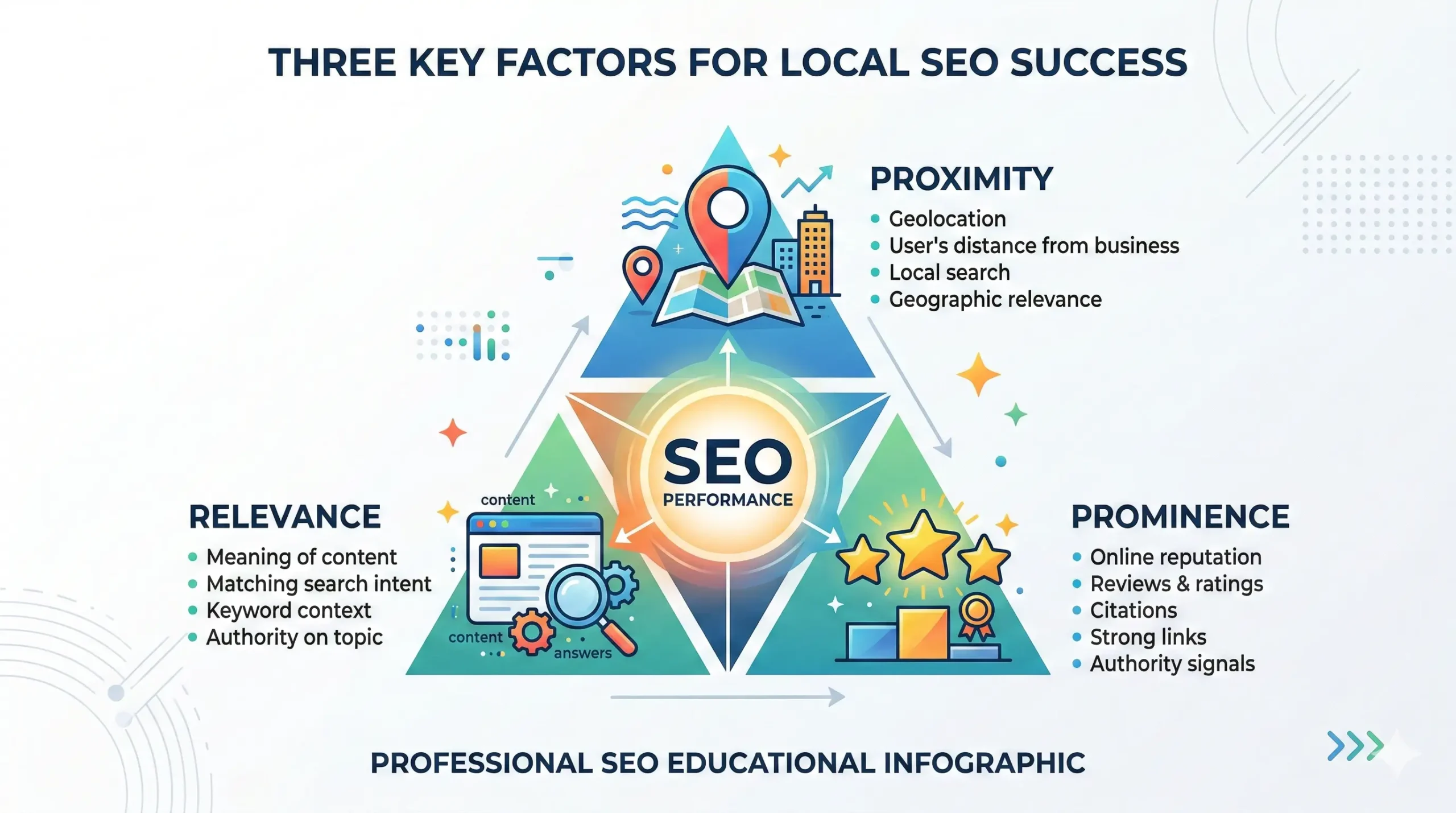 THREE KEY FACTORS FOR LOCAL SEO SUCCESS

PROXIMITY
- Geolocation
- User's distance from business
- Local search
- Geographic relevance

SEO
PERFORMANCE

RELEVANCE
- Meaning of content
- Matching search intent
- Keyword context
- Authority on topic

content
content
answers

PROMINENCE
- Online reputation
- Reviews & ratings
- Citations
- Strong links
- Authority signals

PROFESSIONAL SEO EDUCATIONAL INFOGRAPHIC